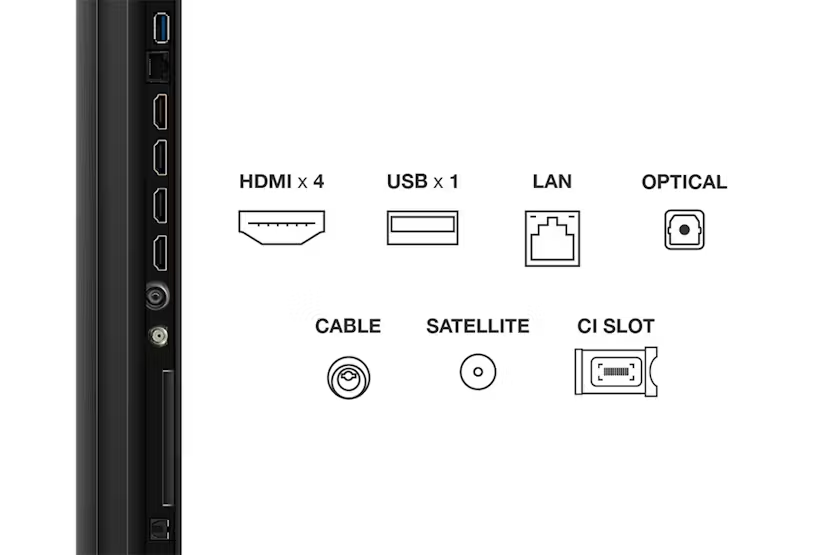 HDMI x 4
USB x 1
LAN
OPTICAL
CABLE
SATELLITE
CI SLOT