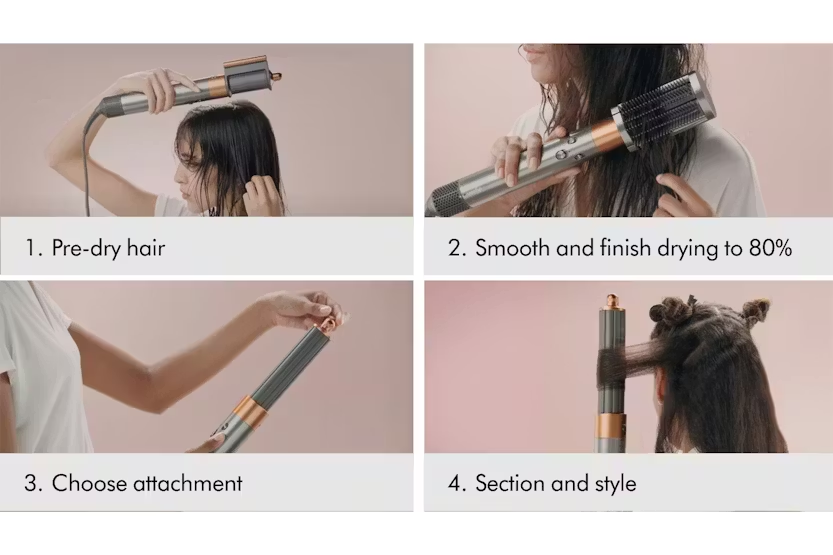 1. Pre-dry hair

2. Smooth and finish drying to 80%

3. Choose attachment

4. Section and style